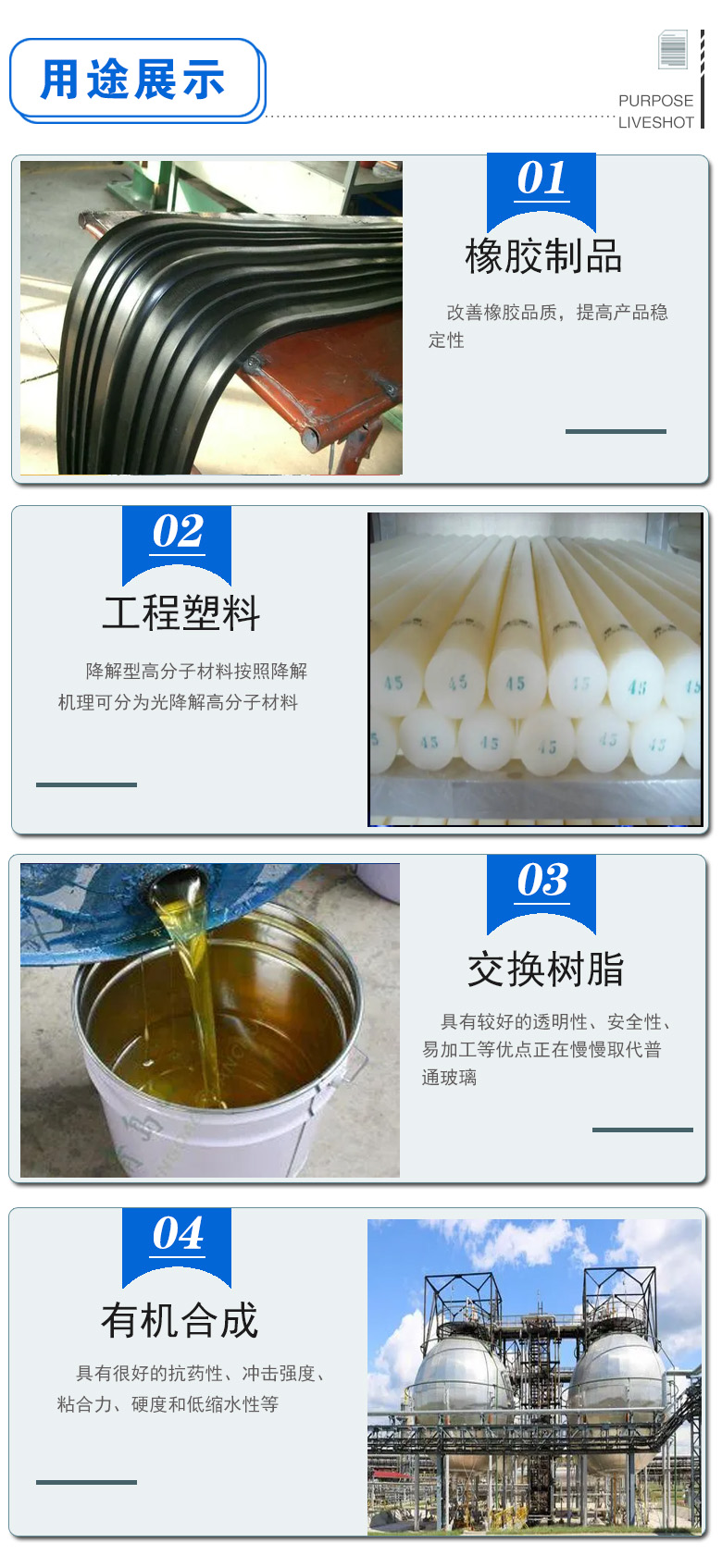 用途展示

PURPOSE
LIVESHOT

01

橡胶制品

改善橡胶品质，提高产品稳定性

02

工程塑料

降解型高分子材料按照降解机理可分为光降解高分子材料

45 45 45 45 45 45
45 45 45 45 45

03

交换树脂

具有较好的透明性、安全性、易加工等优点正在慢慢取代普通玻璃

04

有机合成

具有很好的抗药性、冲击强度、粘合力、硬度和低缩水性等